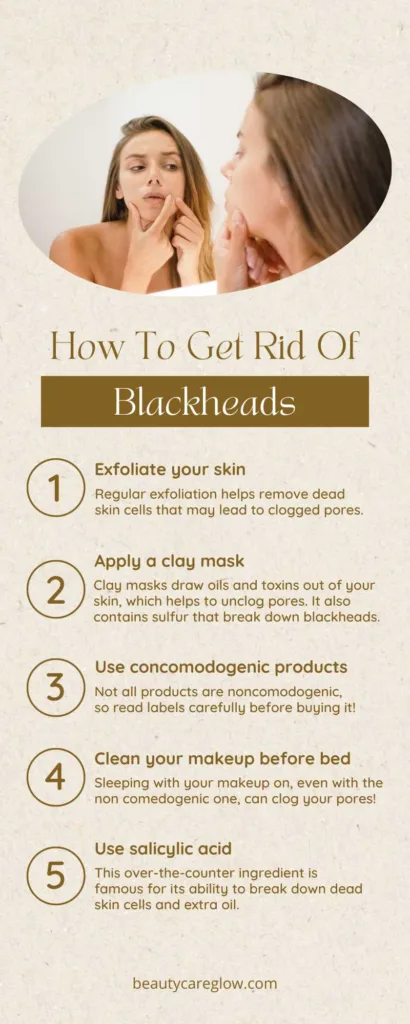 How To Get Rid Of

Blackheads

1

Exfoliate your skin

Regular exfoliation helps remove dead skin cells that may lead to clogged pores.

2

Apply a clay mask

Clay masks draw oils and toxins out of your skin, which helps to unclog pores. It also contains sulfur that break down blackheads.

3

Use concomodogenic products

Not all products are noncomodogenic, so read labels carefully before buying it!

4

Clean your makeup before bed

Sleeping with your makeup on, even with the non comedogenic one, can clog your pores!

5

Use salicylic acid

This over-the-counter ingredient is famous for its ability to break down dead skin cells and extra oil.

beautycareglow.com